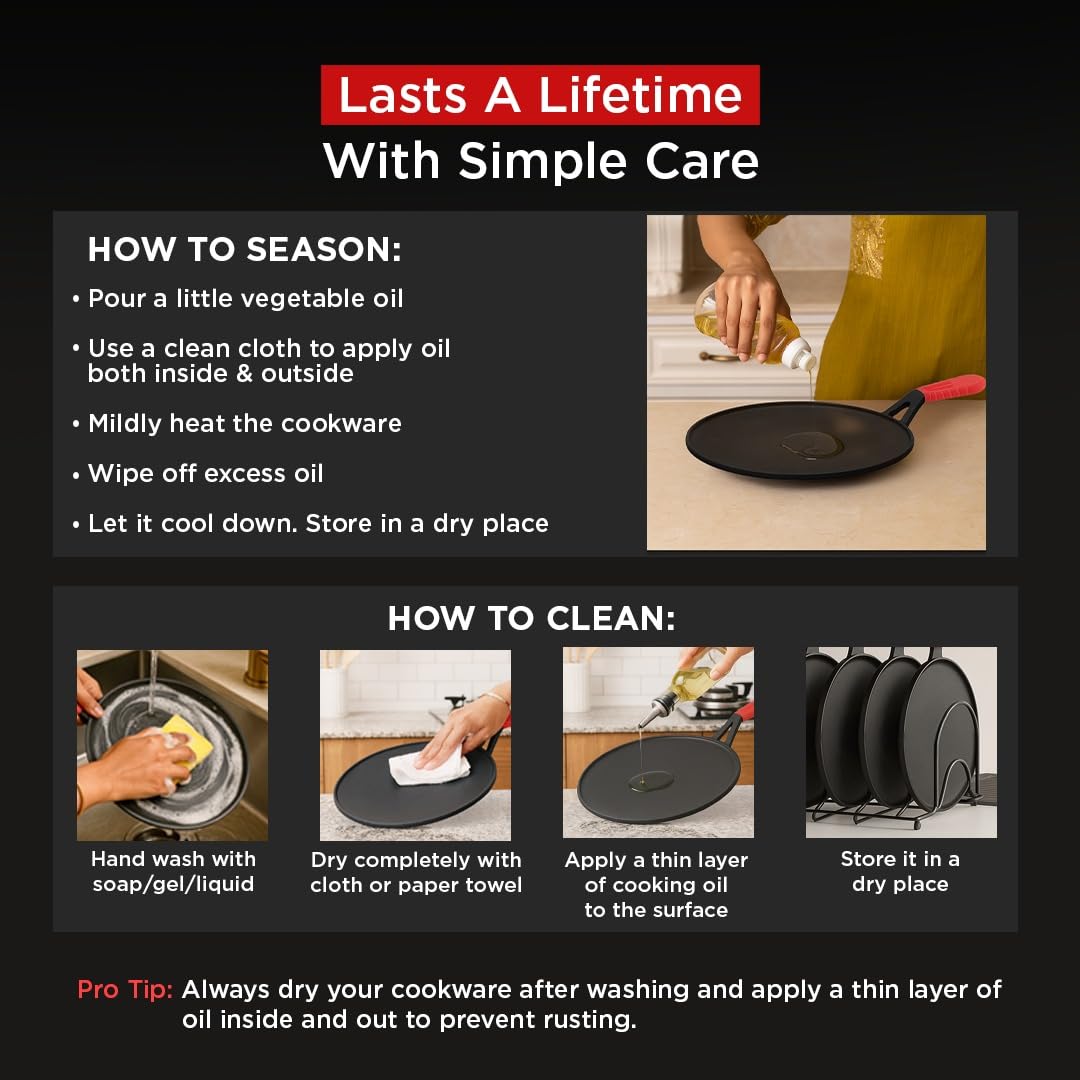 Lasts A Lifetime
With Simple Care

HOW TO SEASON:

• Pour a little vegetable oil

• Use a clean cloth to apply oil both inside & outside

• Mildly heat the cookware

• Wipe off excess oil

• Let it cool down. Store in a dry place

HOW TO CLEAN:

Hand wash with soap/gel/liquid

Dry completely with cloth or paper towel

Apply a thin layer of cooking oil to the surface

Store it in a dry place

Pro Tip: Always dry your cookware after washing and apply a thin layer of oil inside and out to prevent rusting.