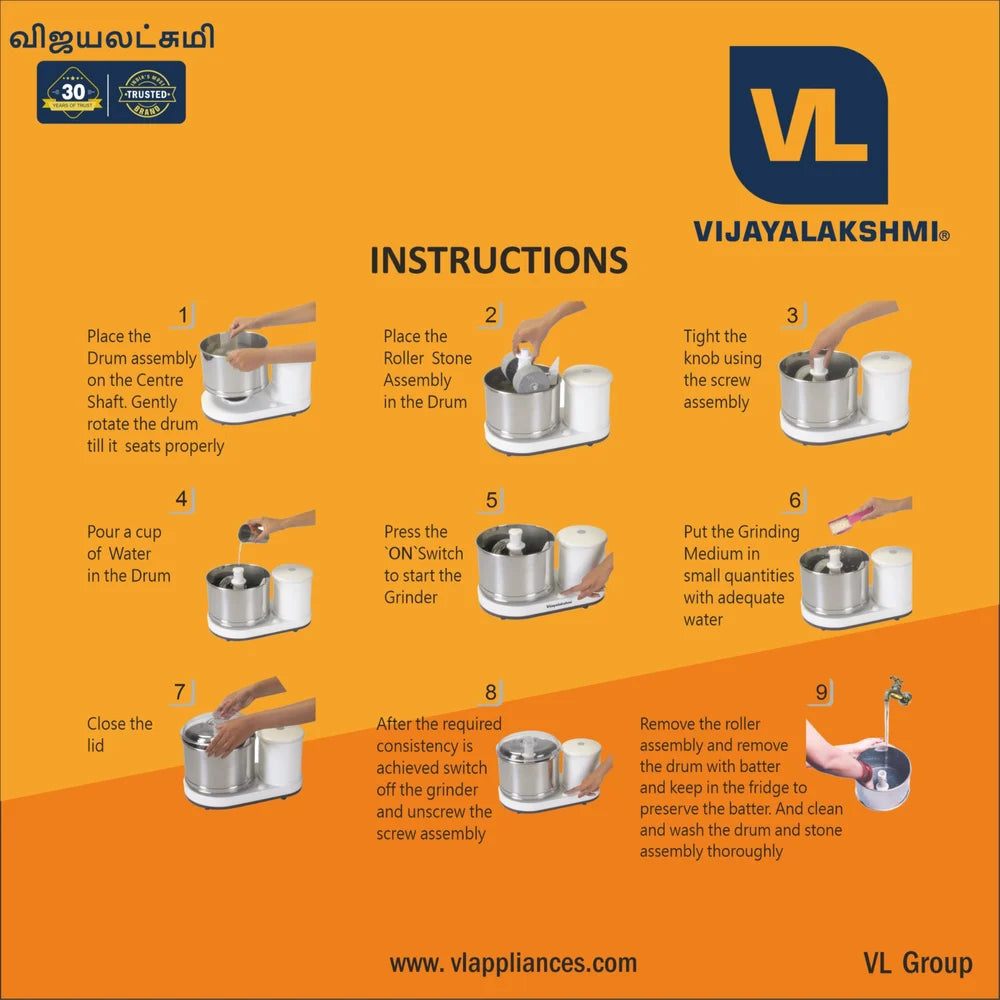 விஜயலட்சுமி

30 YEARS OF TRUST

INDIA'S MOST TRUSTED BRAND

VL

VIJAYALAKSHMI®

INSTRUCTIONS

1
Place the Drum assembly on the Centre Shaft. Gently rotate the drum till it seats properly

2
Place the Roller Stone Assembly in the Drum

3
Tight the knob using the screw assembly

4
Pour a cup of Water in the Drum

5
Press the `ON`Switch to start the Grinder

6
Put the Grinding Medium in small quantities with adequate water

7
Close the lid

8
After the required consistency is achieved switch off the grinder and unscrew the screw assembly

9
Remove the roller assembly and remove the drum with batter and keep in the fridge to preserve the batter. And clean and wash the drum and stone assembly thoroughly

www. vlappliances.com

VL Group