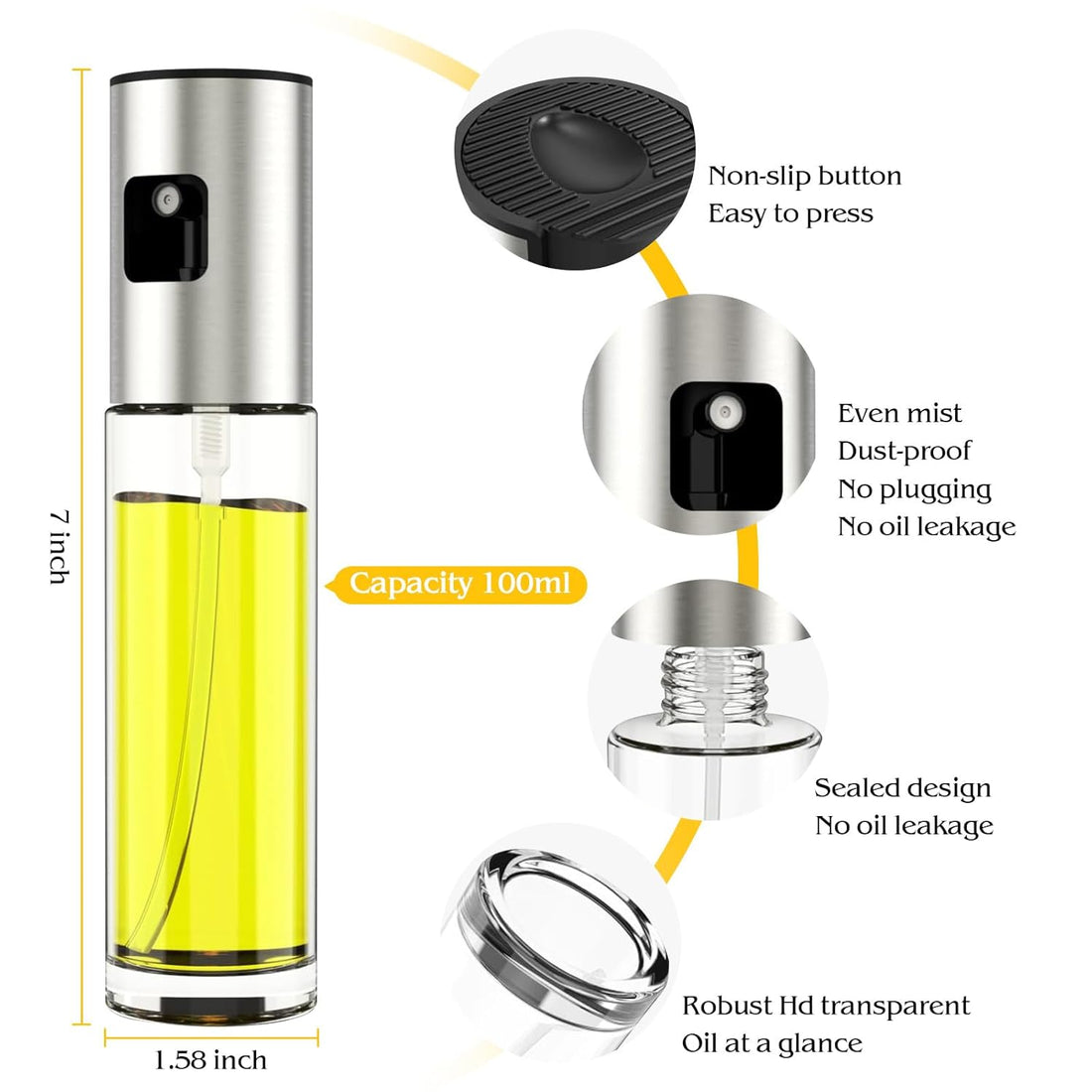 7 inch

1.58 inch

Capacity 100ml

Non-slip button
Easy to press

Even mist
Dust-proof
No plugging
No oil leakage

Sealed design
No oil leakage

Robust Hd transparent
Oil at a glance