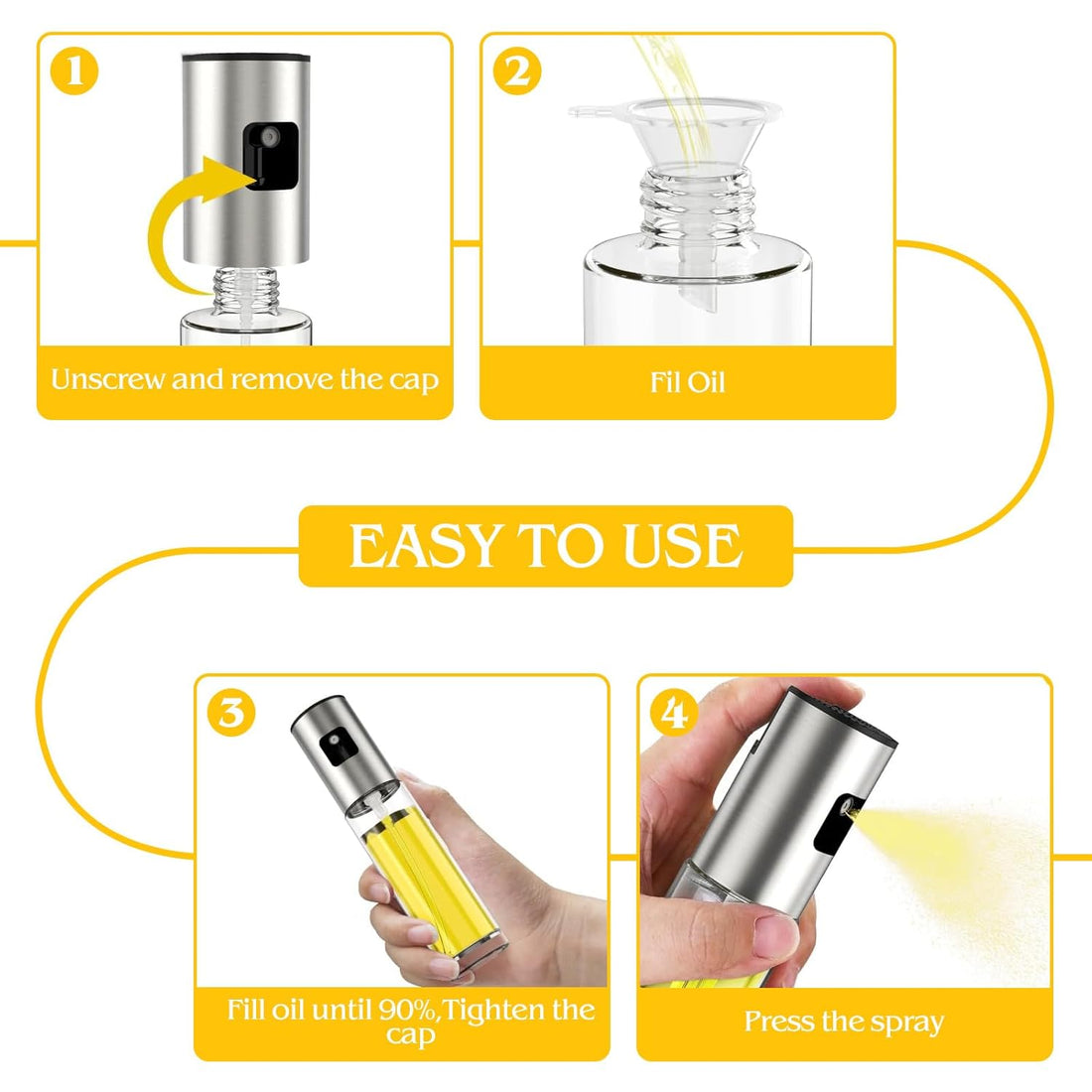 1

Unscrew and remove the cap

2

Fil Oil

EASY TO USE

3

Fill oil until 90%,Tighten the cap

4

Press the spray